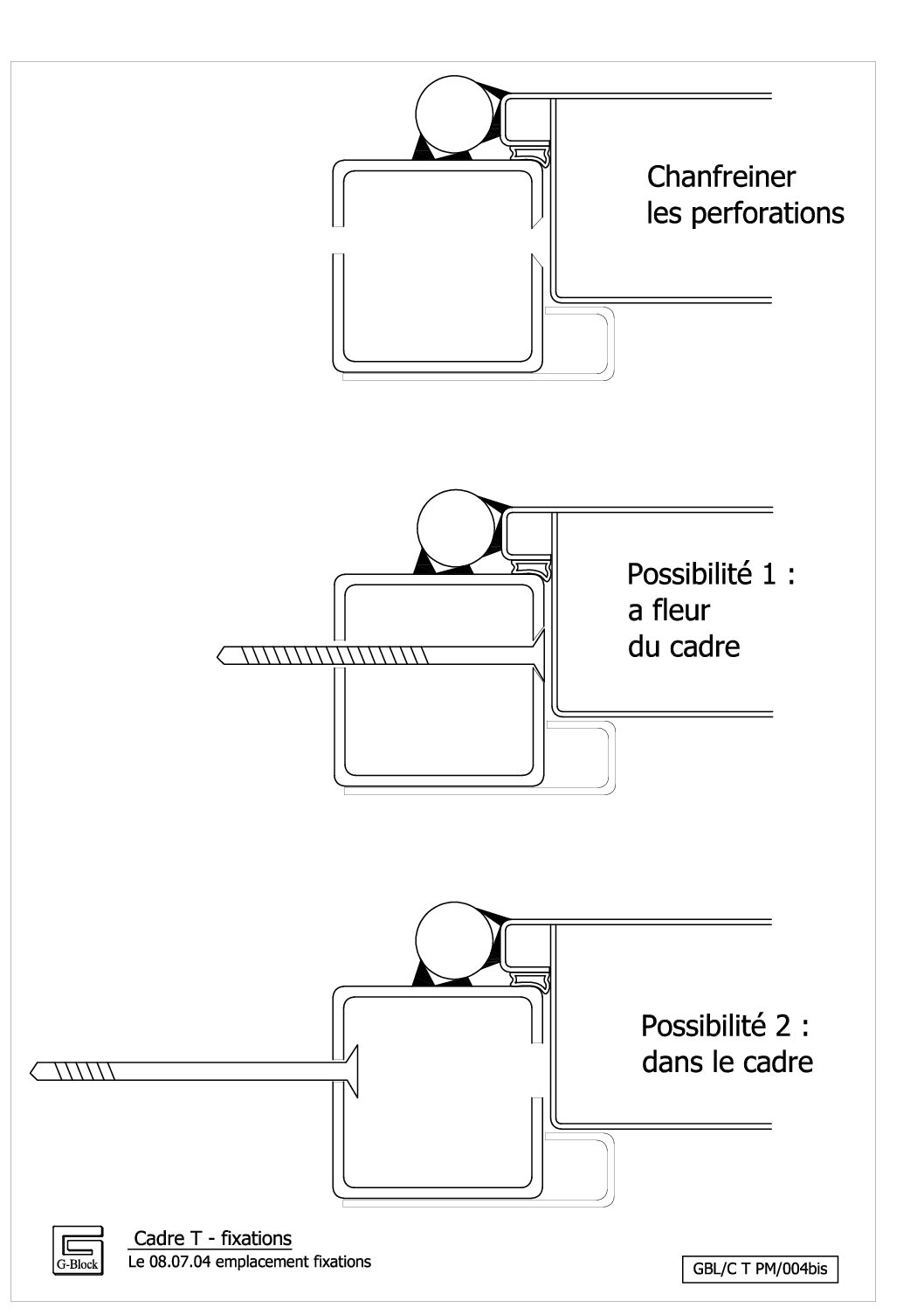 Chanfreiner les perforations

Possibilité 1 : a fleur du cadre

Possibilité 2 : dans le cadre

G-Block

Cadre T - fixations
Le 08.07.04 emplacement fixations

GBL/C T PM/004bis